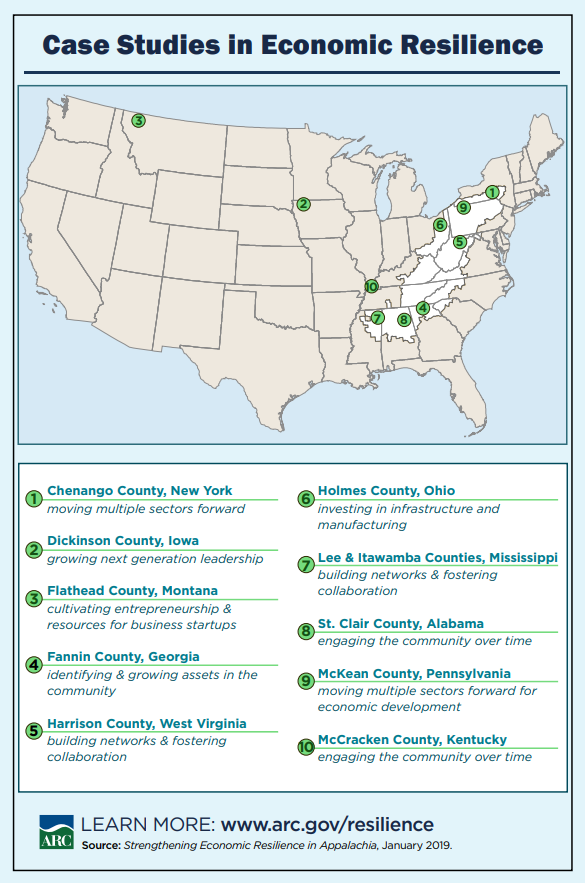 Case Studies in Economic Resilience

3
2
1
9
6
5
10
4
7
8

1 Chenango County, New York
moving multiple sectors forward

2 Dickinson County, Iowa
growing next generation leadership

3 Flathead County, Montana
cultivating entrepreneurship & resources for business startups

4 Fannin County, Georgia
identifying & growing assets in the community

5 Harrison County, West Virginia
building networks & fostering collaboration

6 Holmes County, Ohio
investing in infrastructure and manufacturing

7 Lee & Itawamba Counties, Mississippi
building networks & fostering collaboration

8 St. Clair County, Alabama
engaging the community over time

9 McKean County, Pennsylvania
moving multiple sectors forward for economic development

10 McCracken County, Kentucky
engaging the community over time

ARC
LEARN MORE: www.arc.gov/resilience
Source: Strengthening Economic Resilience in Appalachia, January 2019.